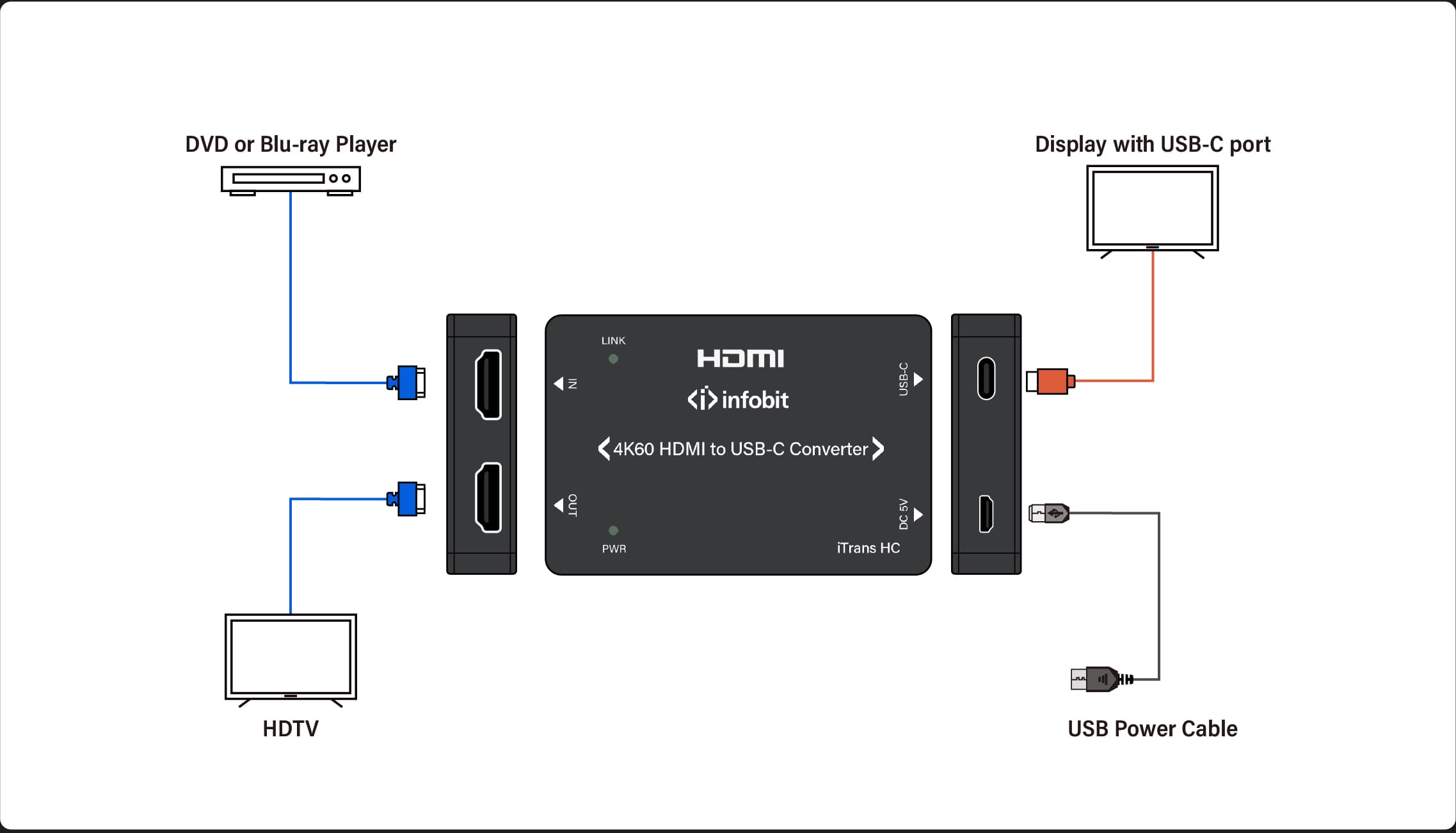 DVD or Blu-ray Player

Display with USB-C port

LINK

HDMI

IN

USB-C

infobit

4K60 HDMI to USB-C Converter

OUT

DC 5V

PWR

iTrans HC

HDTV

USB Power Cable