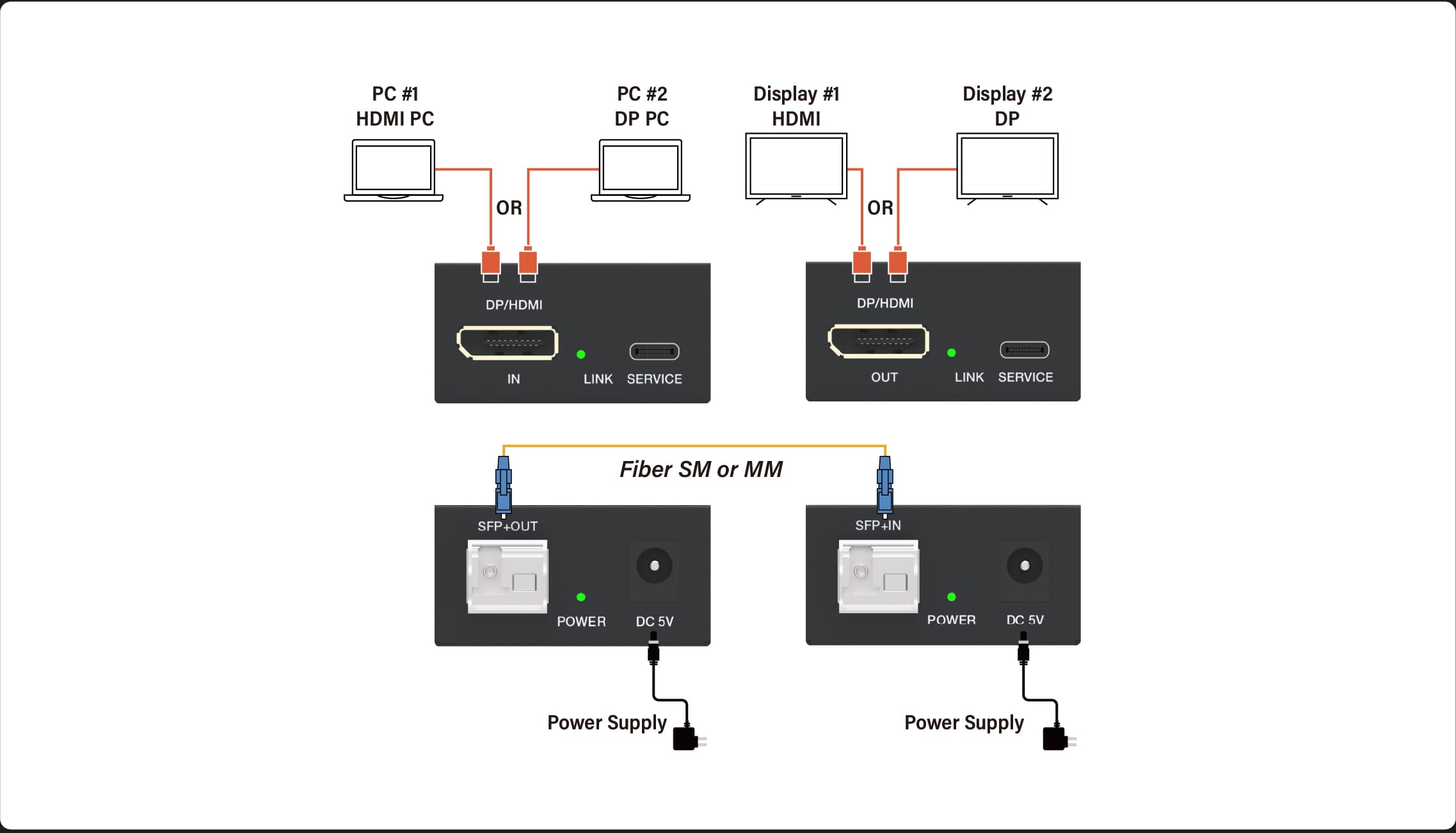 PC #1
HDMI PC

PC #2
DP PC

Display #1
HDMI

Display #2
DP

OR

OR

DP/HDMI

IN

LINK

SERVICE

DP/HDMI

OUT

LINK

SERVICE

Fiber SM or MM

SFP+OUT

POWER

DC 5V

SFP+IN

POWER

DC 5V

Power Supply

Power Supply