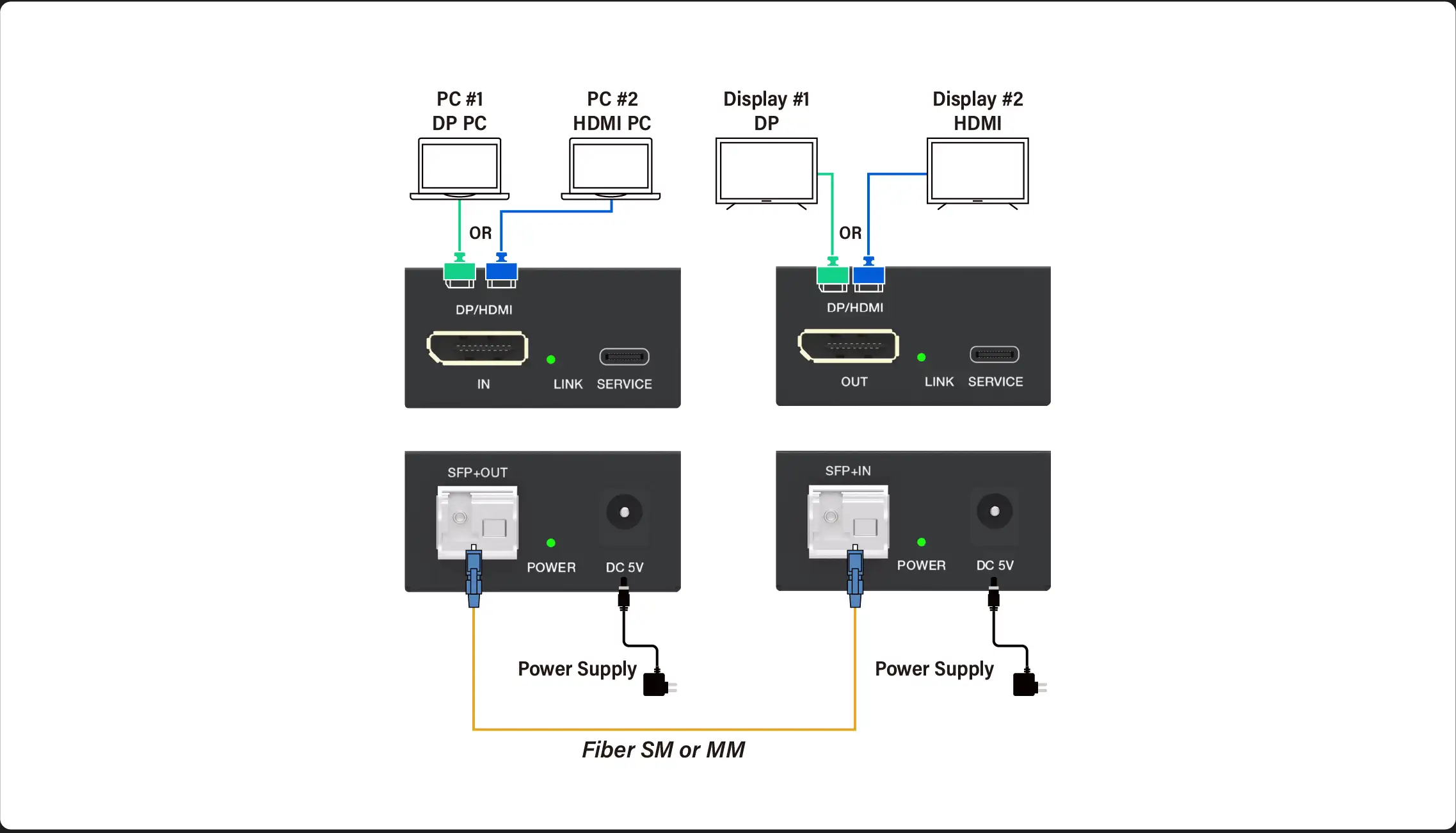 PC #1
DP PC

PC #2
HDMI PC

Display #1
DP

Display #2
HDMI

OR

OR

DP/HDMI

IN

LINK

SERVICE

DP/HDMI

OUT

LINK

SERVICE

SFP+OUT

POWER

DC 5V

SFP+IN

POWER

DC 5V

Power Supply

Power Supply

Fiber SM or MM