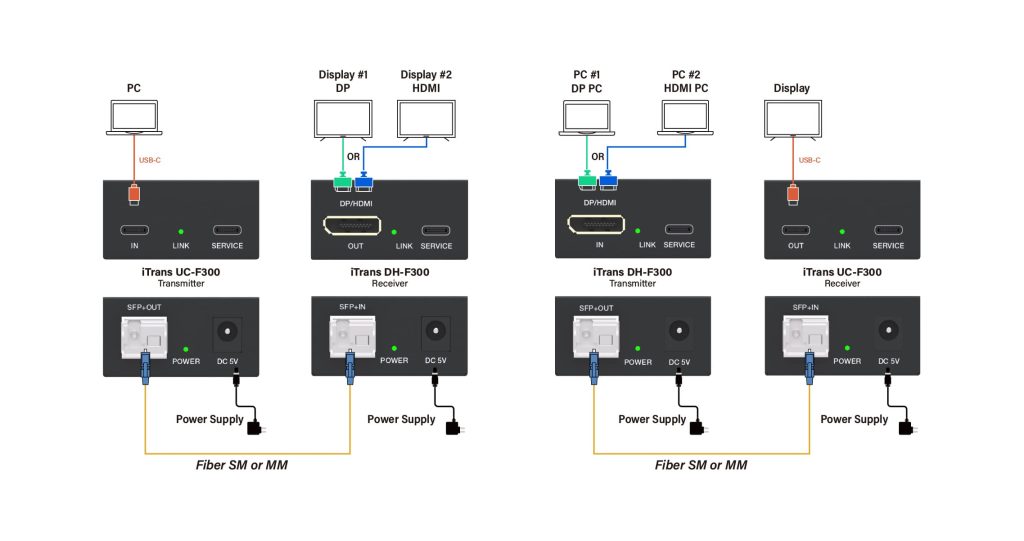 PC

USB-C

IN LINK SERVICE

iTrans UC-F300
Transmitter

SFP+OUT POWER DC 5V

Power Supply

Display #1
DP

Display #2
HDMI

OR

DP/HDMI

OUT LINK SERVICE

iTrans DH-F300
Receiver

SFP+IN POWER DC 5V

Power Supply

Fiber SM or MM

PC #1
DP PC

PC #2
HDMI PC

OR

DP/HDMI

IN LINK SERVICE

iTrans DH-F300
Transmitter

SFP+OUT POWER DC 5V

Power Supply

Display

USB-C

OUT LINK SERVICE

iTrans UC-F300
Receiver

SFP+IN POWER DC 5V

Power Supply

Fiber SM or MM