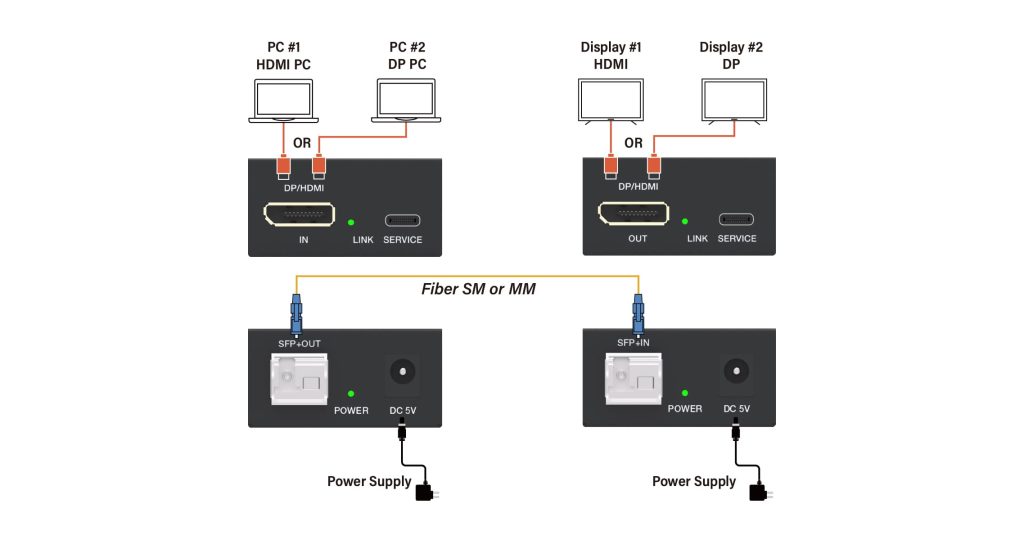 PC #1
HDMI PC

PC #2
DP PC

OR

DP/HDMI

IN

LINK

SERVICE

Display #1
HDMI

Display #2
DP

OR

DP/HDMI

OUT

LINK

SERVICE

Fiber SM or MM

SFP+OUT

POWER

DC 5V

Power Supply

SFP+IN

POWER

DC 5V

Power Supply